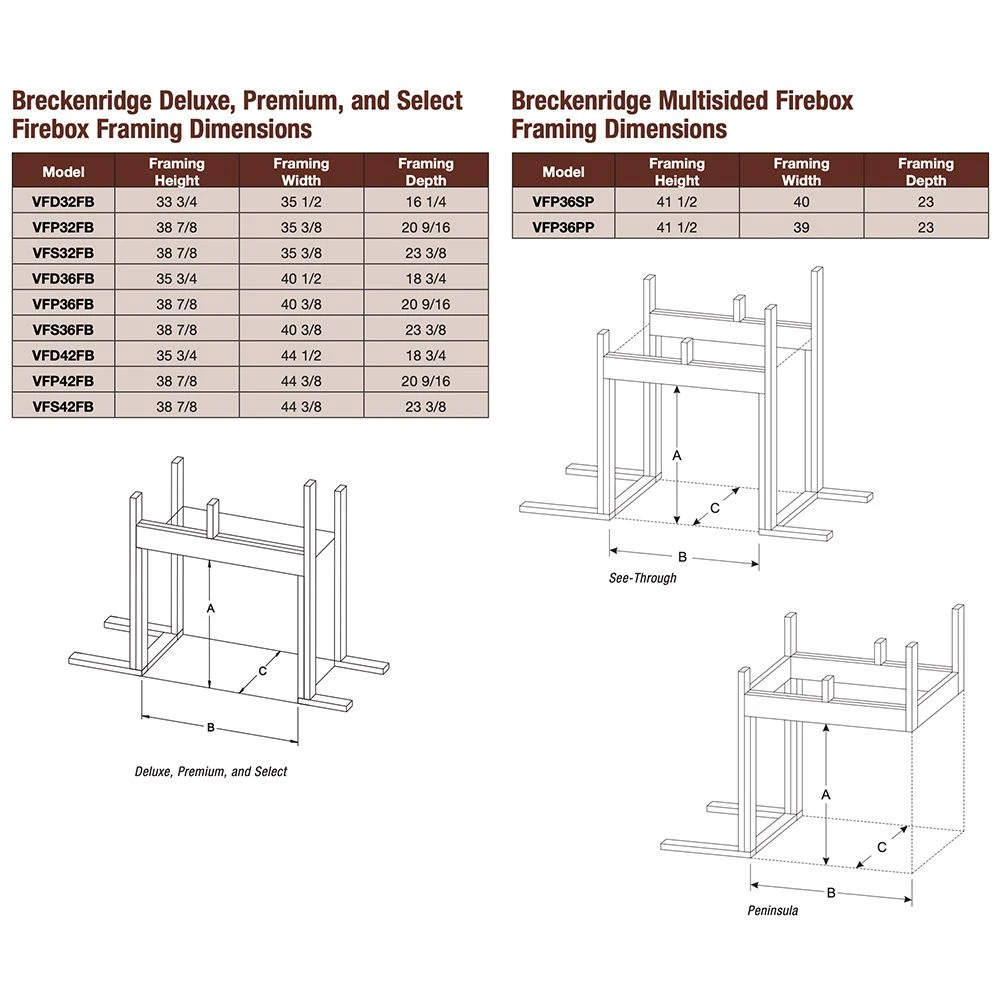 Breckenridge Deluxe, Premium, and Select Firebox Framing Dimensions

| Model | Framing Height | Framing Width | Framing Depth |
|---|---|---|---|
| VFD32FB | 33 3/4 | 35 1/2 | 16 1/4 |
| VFP32FB | 38 7/8 | 35 3/8 | 20 9/16 |
| VFS32FB | 38 7/8 | 35 3/8 | 23 3/8 |
| VFD36FB | 35 3/4 | 40 1/2 | 18 3/4 |
| VFP36FB | 38 7/8 | 40 3/8 | 20 9/16 |
| VFS36FB | 38 7/8 | 40 3/8 | 23 3/8 |
| VFD42FB | 35 3/4 | 44 1/2 | 18 3/4 |
| VFP42FB | 38 7/8 | 44 3/8 | 20 9/16 |
| VFS42FB | 38 7/8 | 44 3/8 | 23 3/8 |

A
C
B
Deluxe, Premium, and Select

Breckenridge Multisided Firebox Framing Dimensions

| Model | Framing Height | Framing Width | Framing Depth |
|---|---|---|---|
| VFP36SP | 41 1/2 | 40 | 23 |
| VFP36PP | 41 1/2 | 39 | 23 |

A
C
B
See-Through

A
C
B
Peninsula