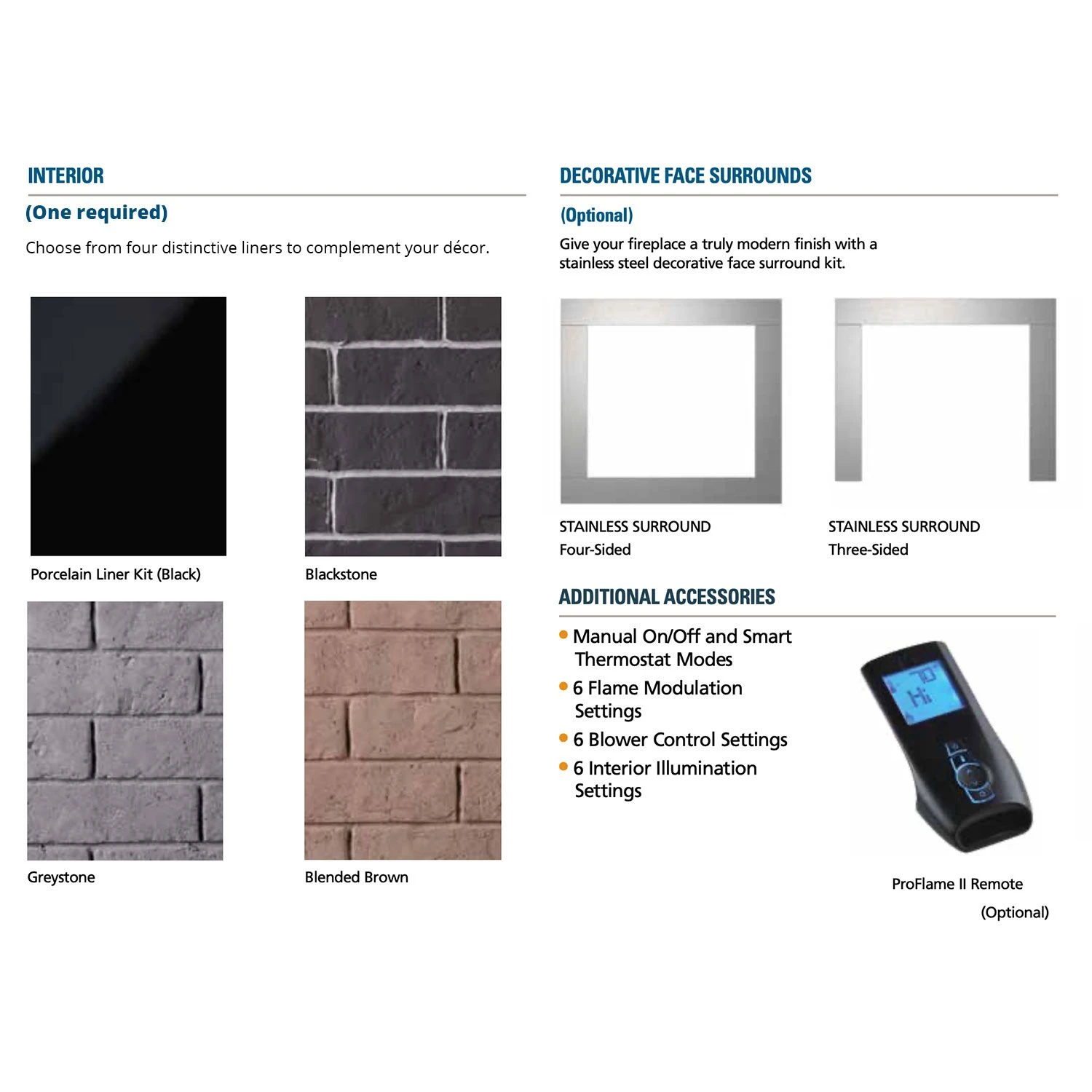 INTERIOR

(One required)

Choose from four distinctive liners to complement your décor.

Porcelain Liner Kit (Black)

Blackstone

Greystone

Blended Brown

DECORATIVE FACE SURROUNDS

(Optional)

Give your fireplace a truly modern finish with a stainless steel decorative face surround kit.

STAINLESS SURROUND
Four-Sided

STAINLESS SURROUND
Three-Sided

ADDITIONAL ACCESSORIES

• Manual On/Off and Smart Thermostat Modes
• 6 Flame Modulation Settings
• 6 Blower Control Settings
• 6 Interior Illumination Settings

70
Hi

ProFlame II Remote
(Optional)