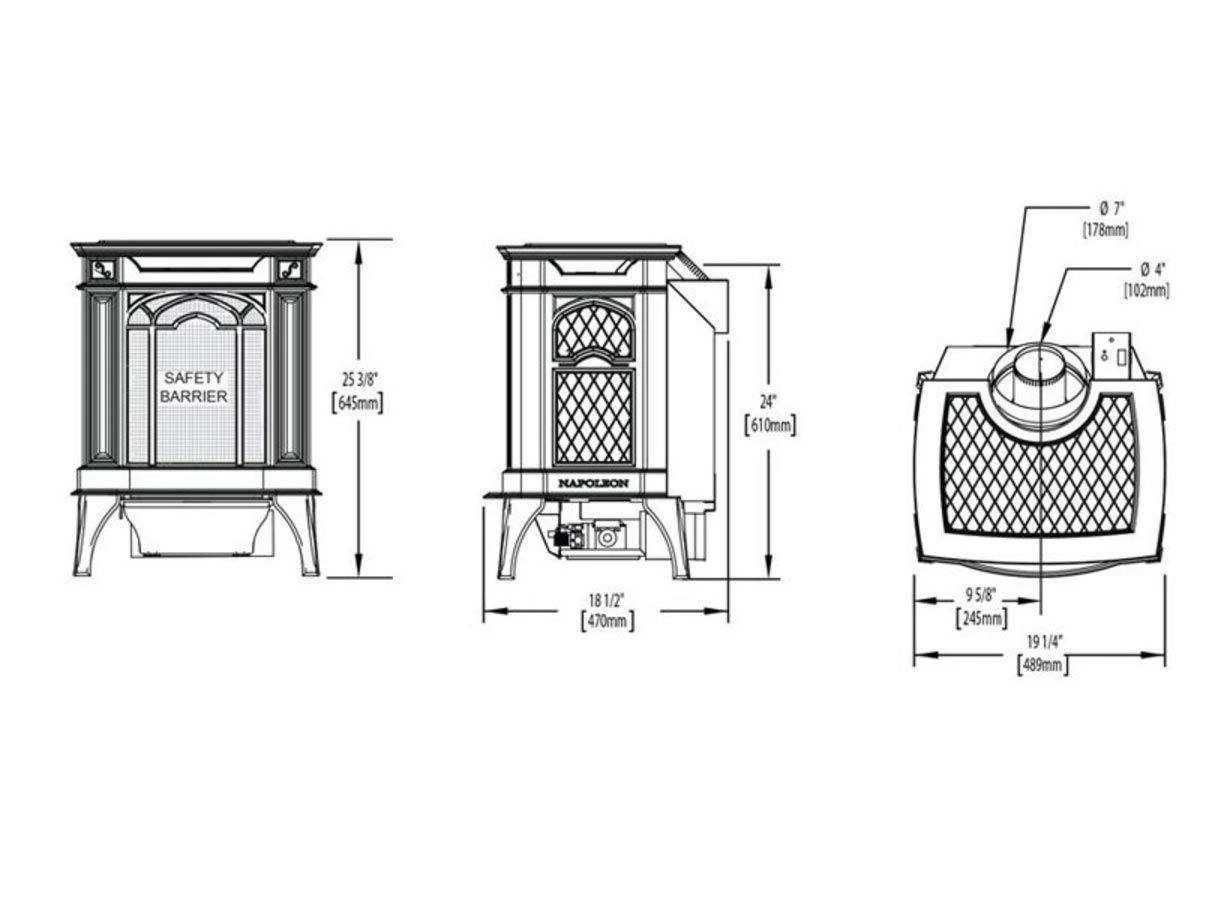 SAFETY BARRIER

25 3/8"
[645mm]

NAPOLEON

24"
[610mm]

18 1/2"
[470mm]

Ø 7"
[178mm]

Ø 4"
[102mm]

9 5/8"
[245mm]

19 1/4"
[489mm]